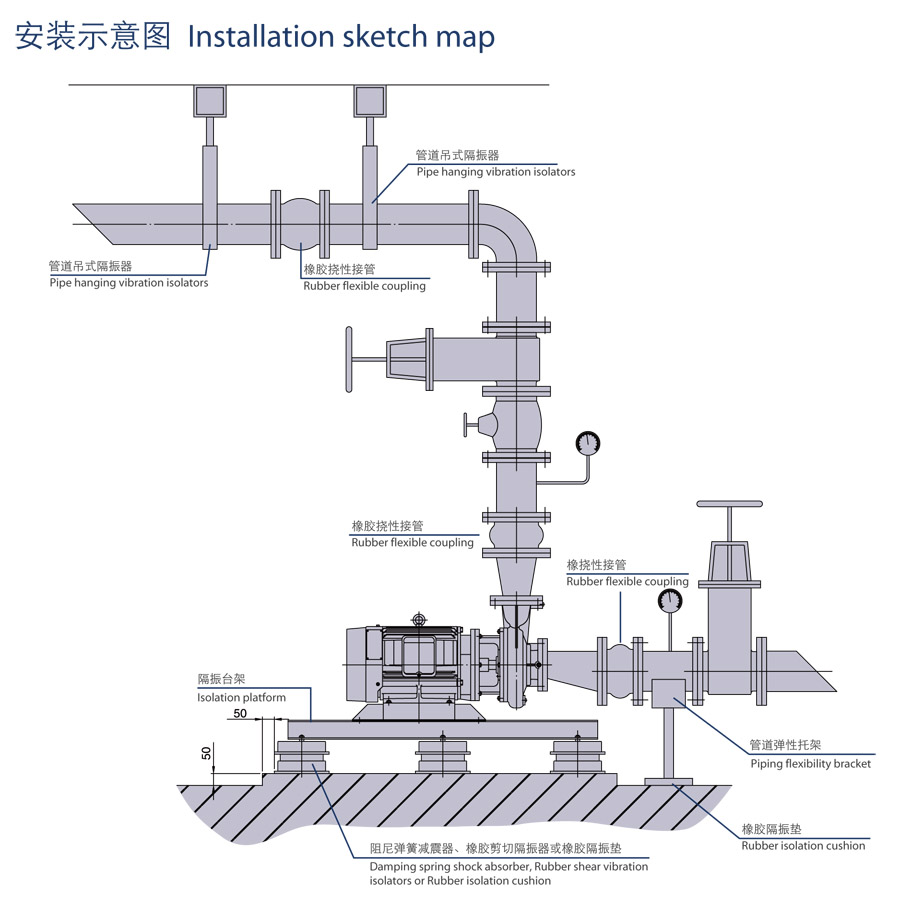 安装示意图 Installation sketch map

管道吊式隔振器
Pipe hanging vibration isolators

管道吊式隔振器
Pipe hanging vibration isolators

橡胶挠性接管
Rubber flexible coupling

橡胶挠性接管
Rubber flexible coupling

橡挠性接管
Rubber flexible coupling

隔振台架
Isolation platform

50

50

管道弹性托架
Piping flexibility bracket

橡胶隔振垫
Rubber isolation cushion

阻尼弹簧减震器、橡胶剪切隔振器或橡胶隔振垫
Damping spring shock absorber, Rubber shear vibration isolators or Rubber isolation cushion